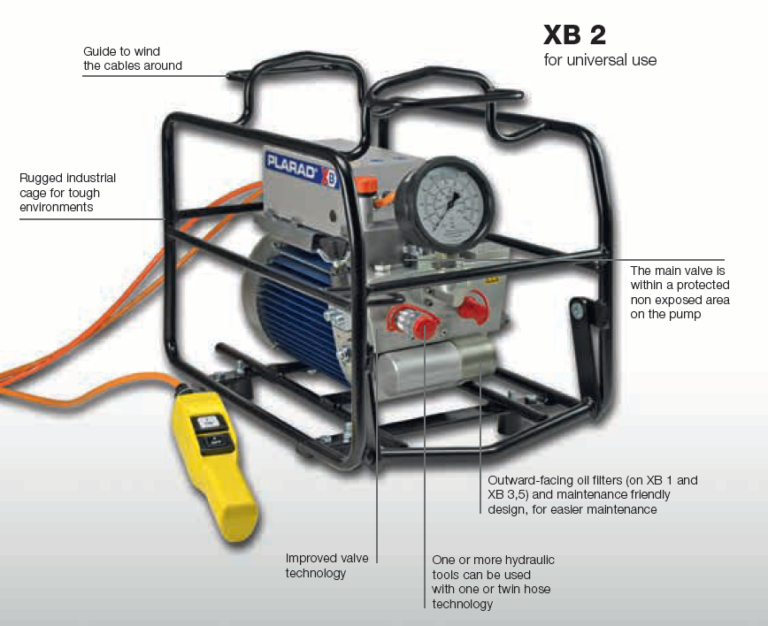 XB 2
for universal use

Guide to wind the cables around

Rugged industrial cage for tough environments

PLARAD XB

The main valve is within a protected non exposed area on the pump

Outward-facing oil filters (on XB 1 and XB 3,5) and maintenance friendly design, for easier maintenance

Improved valve technology

One or more hydraulic tools can be used with one or twin hose technology